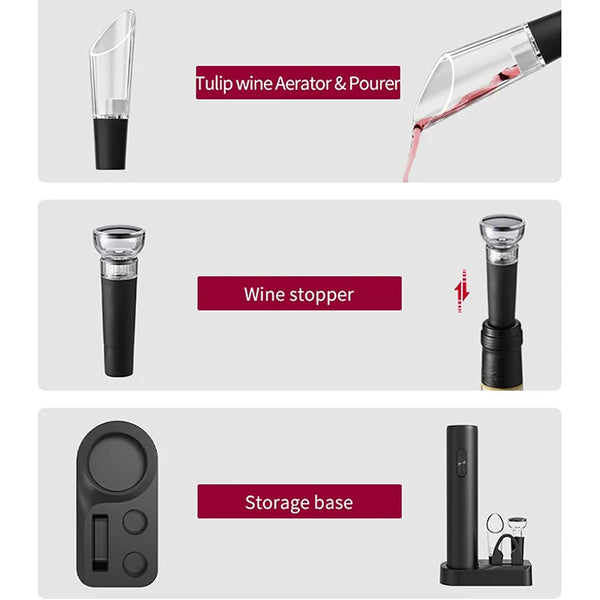 Tulip wine Aerator & Pourer

Wine stopper

Storage base