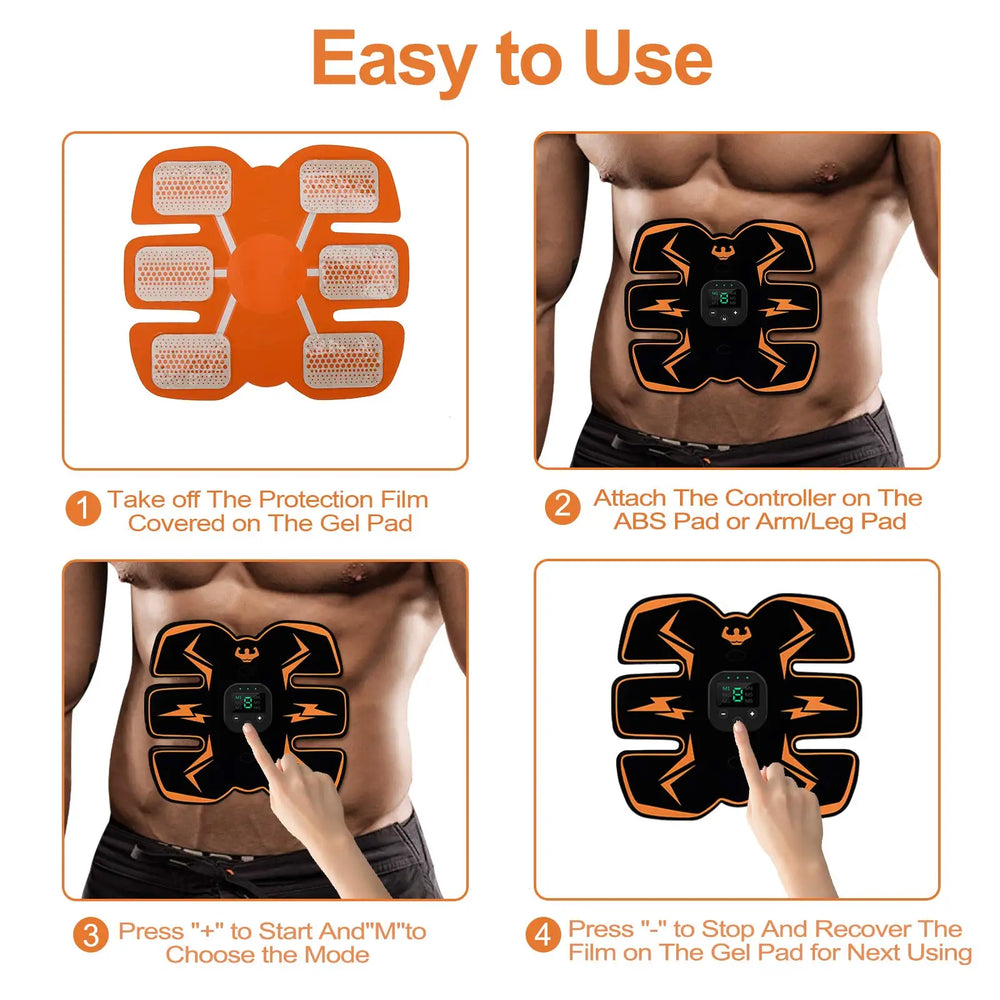 Easy to Use

1 Take off The Protection Film Covered on The Gel Pad

2 Attach The Controller on The ABS Pad or Arm/Leg Pad

3 Press "+" to Start And"M"to Choose the Mode

4 Press "-" to Stop And Recover The Film on The Gel Pad for Next Using