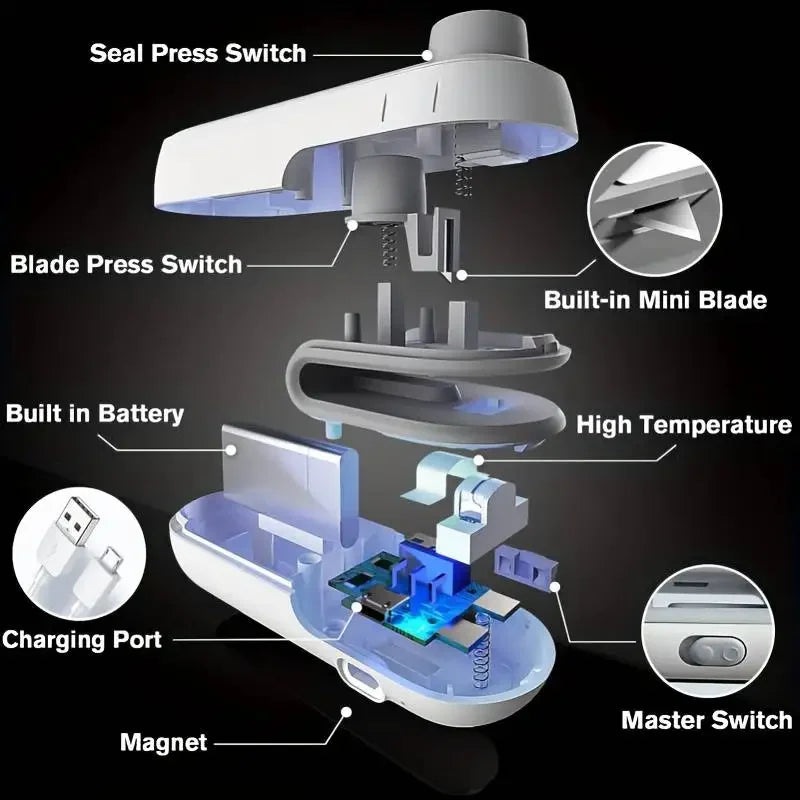 Seal Press Switch

Blade Press Switch

Built-in Mini Blade

Built in Battery

High Temperature

Charging Port

Master Switch

Magnet